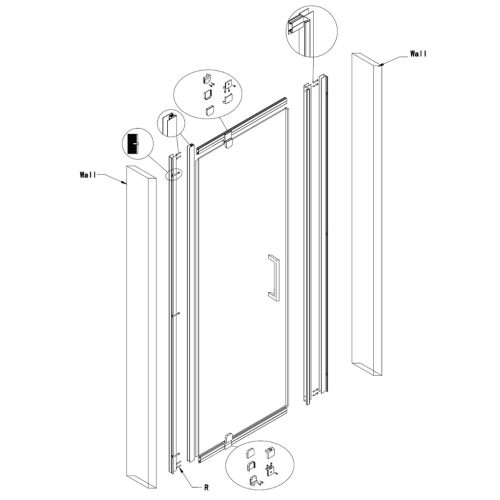 Wall

Wall

R