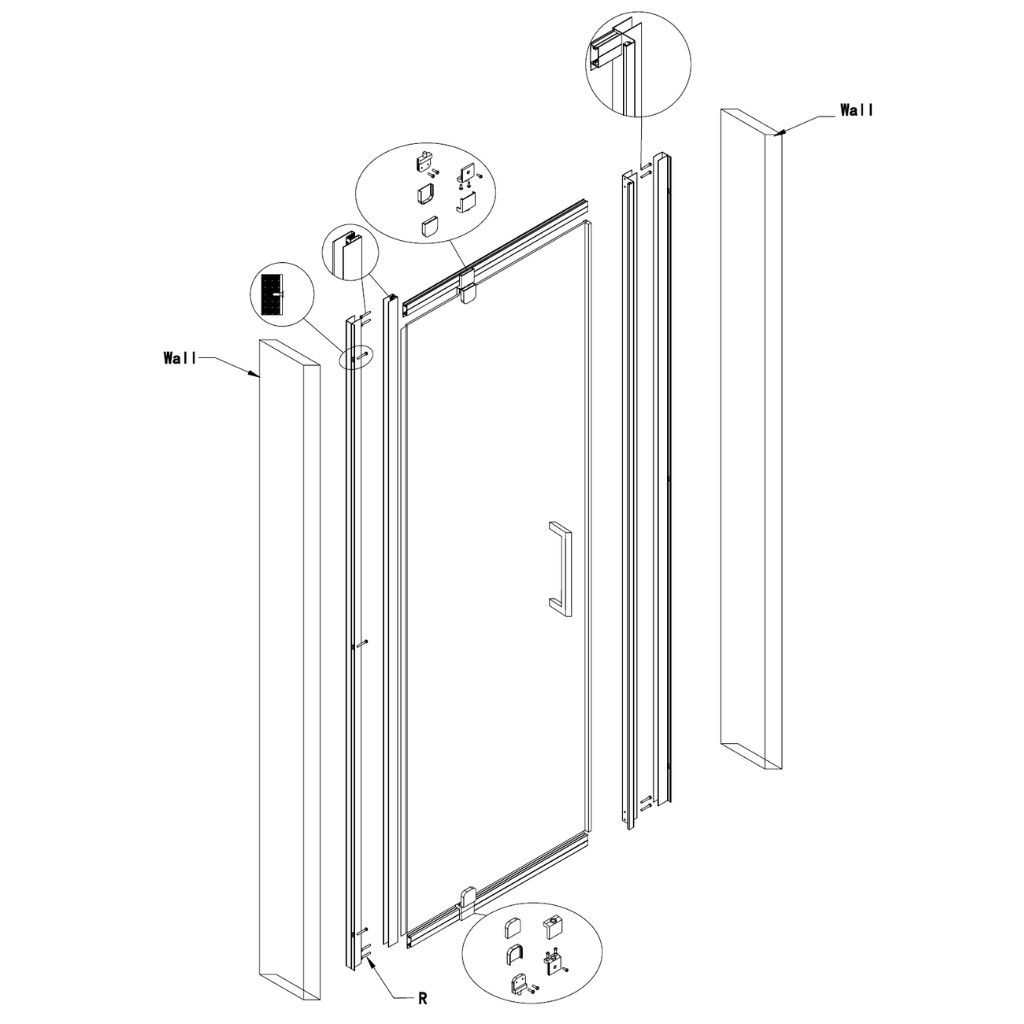 Wall

Wall

R